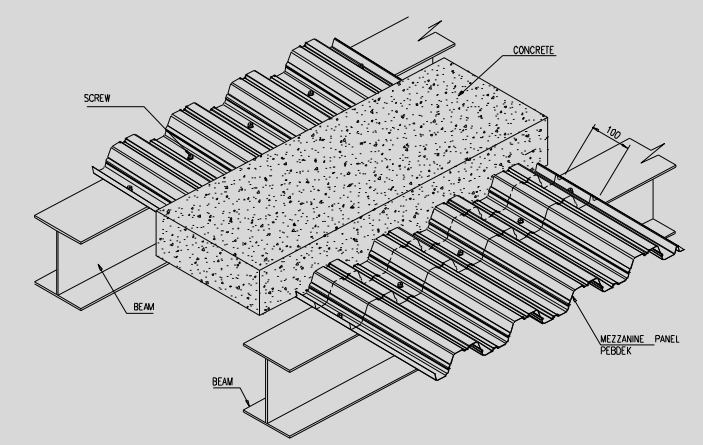 CONCRETE

SCREW

100

BEAM

MEZZANINE PANEL
PEBDEK

BEAM